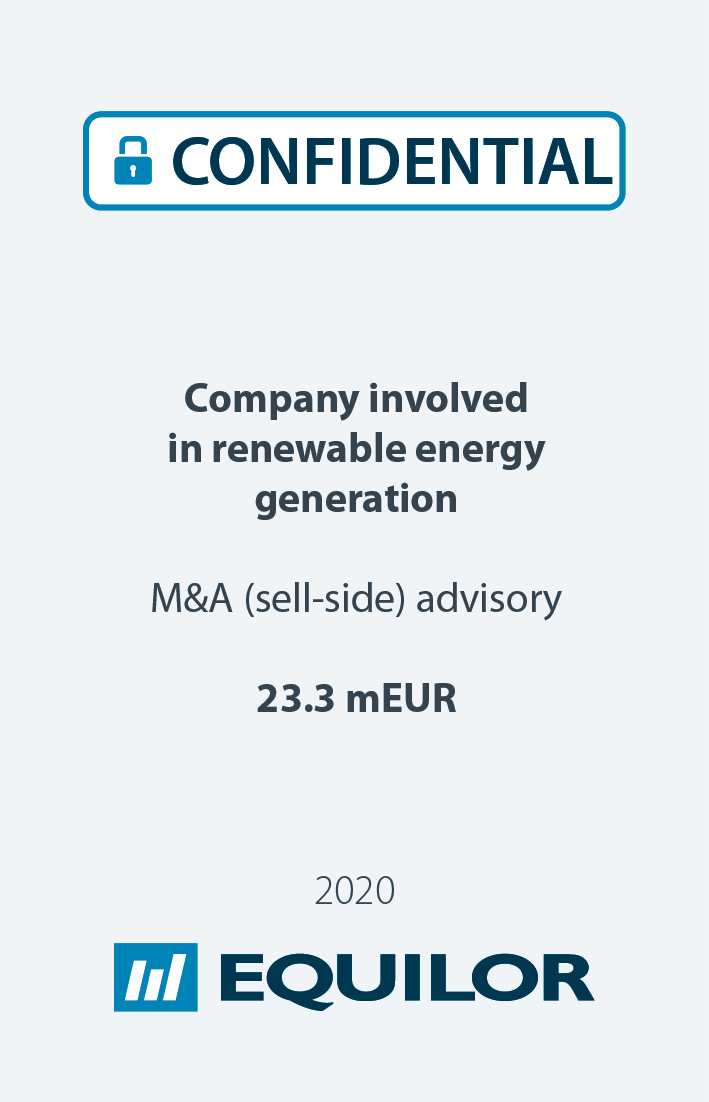 CONFIDENTIAL

Company involved in renewable energy generation

M&A (sell-side) advisory

23.3 mEUR

2020

EQUILOR