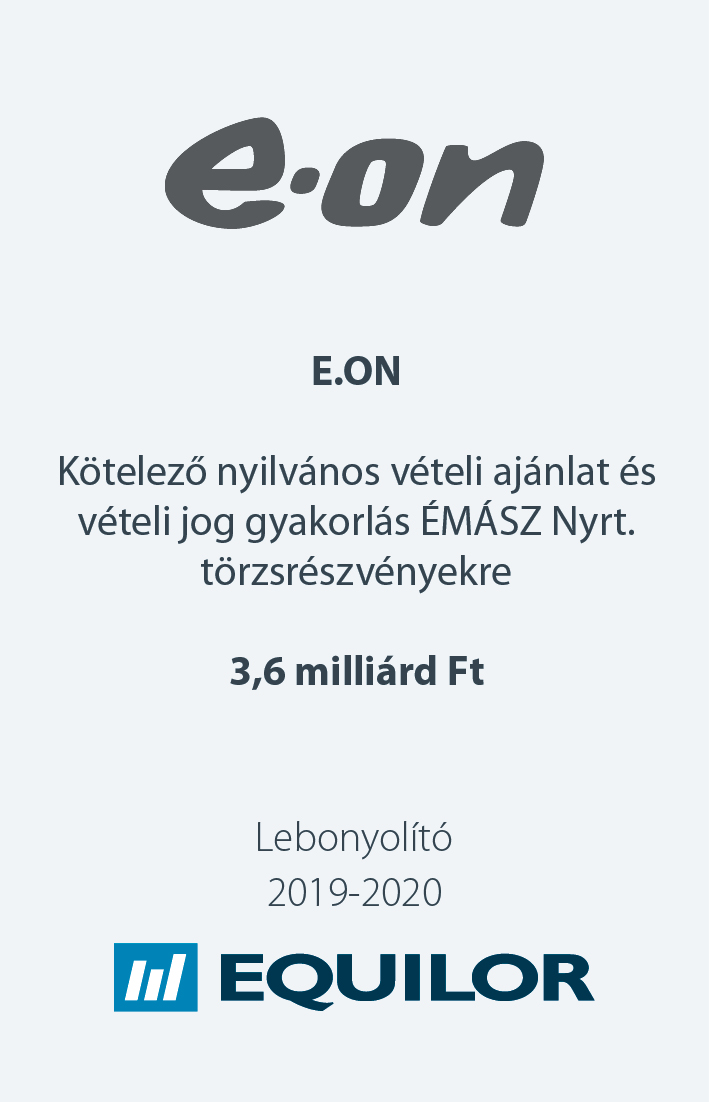 e·on

E.ON

Kötelező nyilvános vételi ajánlat és vételi jog gyakorlás ÉMÁSZ Nyrt. törzsrészvényekre

3,6 milliárd Ft

Lebonyolító
2019-2020

EQUILOR