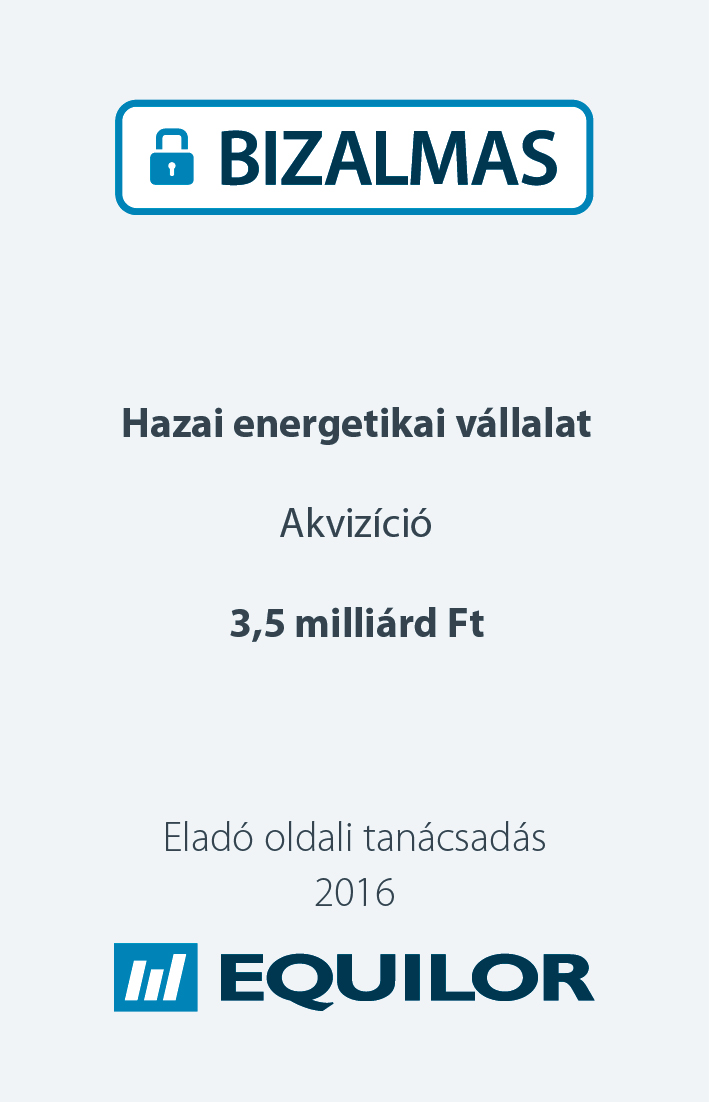 BIZALMAS

Hazai energetikai vállalat

Akvizíció

3,5 milliárd Ft

Eladó oldali tanácsadás
2016

EQUILOR